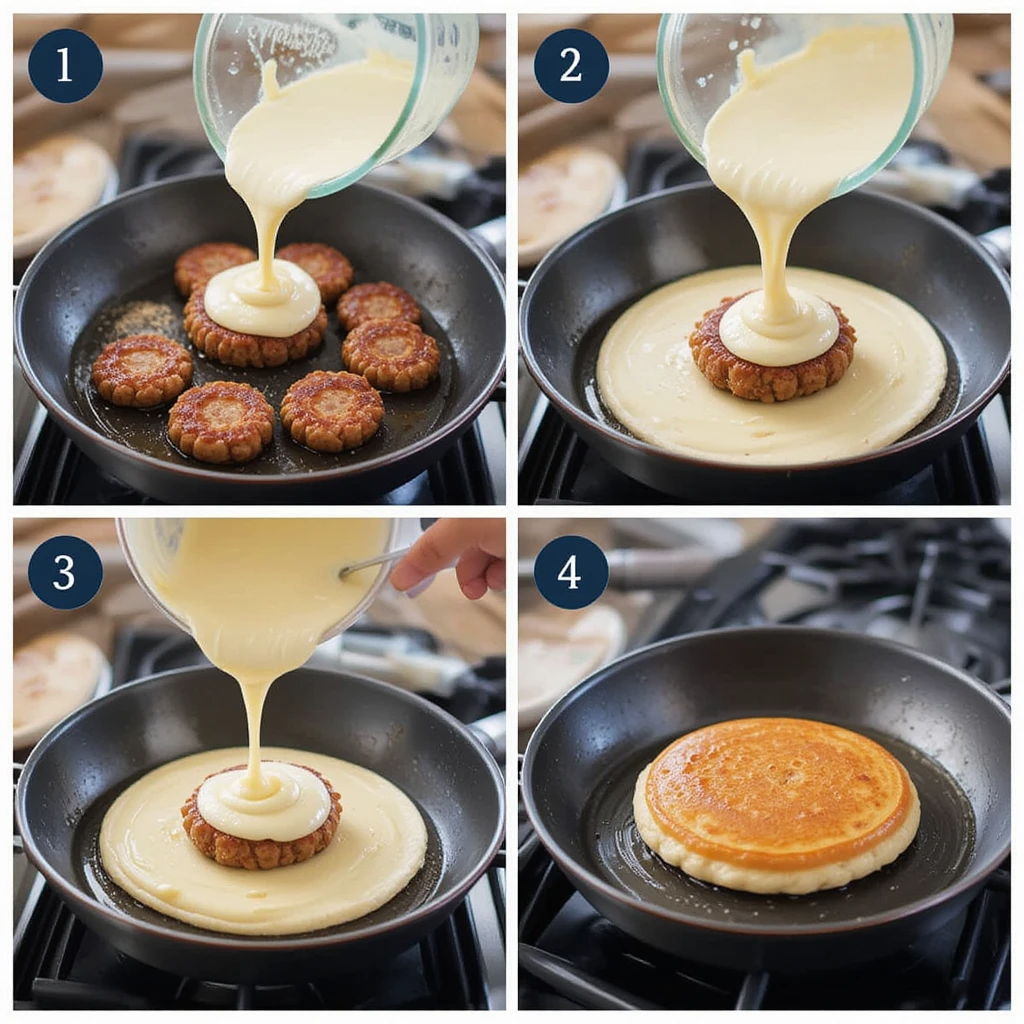 1

2

3

4