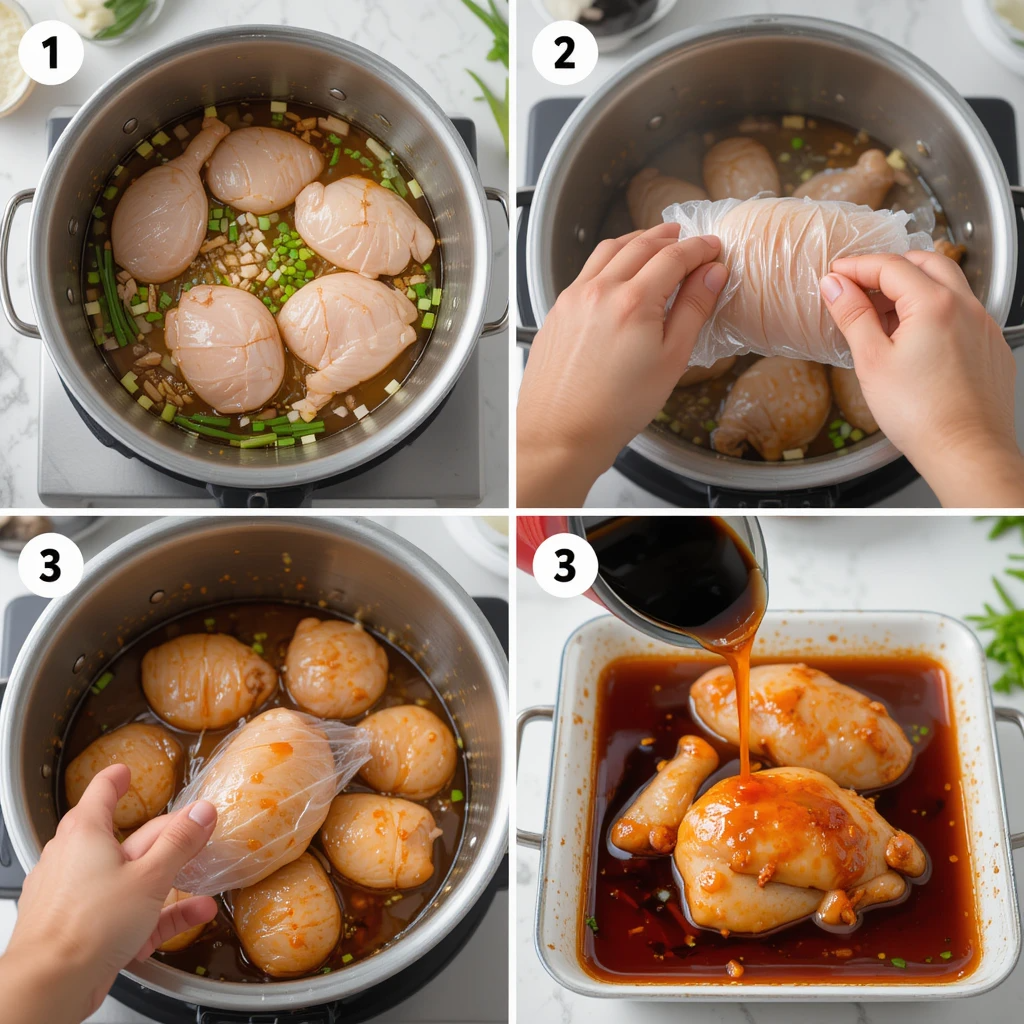 1

2

3

3